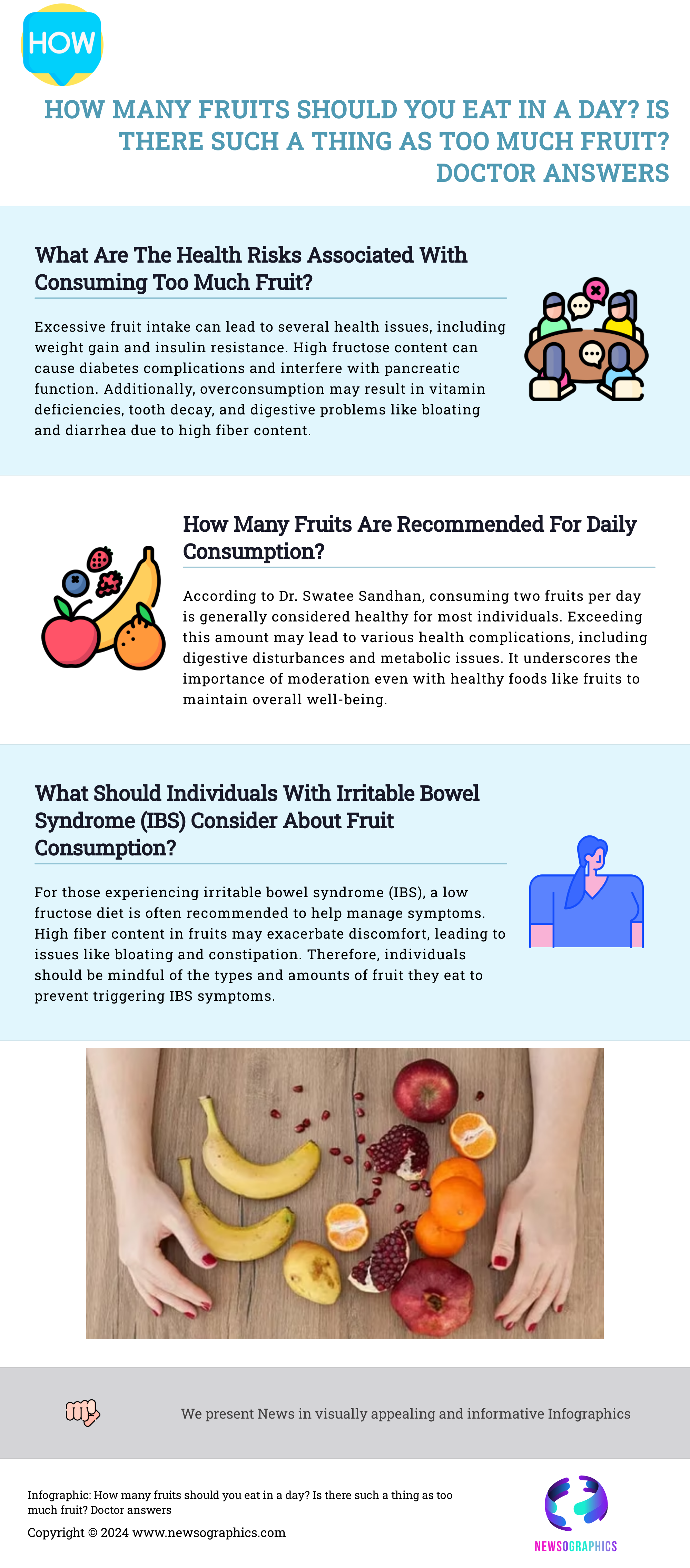 HOW

HOW MANY FRUITS SHOULD YOU EAT IN A DAY? IS THERE SUCH A THING AS TOO MUCH FRUIT? DOCTOR ANSWERS

What Are The Health Risks Associated With Consuming Too Much Fruit?

Excessive fruit intake can lead to several health issues, including weight gain and insulin resistance. High fructose content can cause diabetes complications and interfere with pancreatic function. Additionally, overconsumption may result in vitamin deficiencies, tooth decay, and digestive problems like bloating and diarrhea due to high fiber content.

How Many Fruits Are Recommended For Daily Consumption?

According to Dr. Swatee Sandhan, consuming two fruits per day is generally considered healthy for most individuals. Exceeding this amount may lead to various health complications, including digestive disturbances and metabolic issues. It underscores the importance of moderation even with healthy foods like fruits to maintain overall well-being.

What Should Individuals With Irritable Bowel Syndrome (IBS) Consider About Fruit Consumption?

For those experiencing irritable bowel syndrome (IBS), a low fructose diet is often recommended to help manage symptoms. High fiber content in fruits may exacerbate discomfort, leading to issues like bloating and constipation. Therefore, individuals should be mindful of the types and amounts of fruit they eat to prevent triggering IBS symptoms.

We present News in visually appealing and informative Infographics

Infographic: How many fruits should you eat in a day? Is there such a thing as too much fruit? Doctor answers

Copyright © 2024 www.newsographics.com

NEWSOGRAPHICS