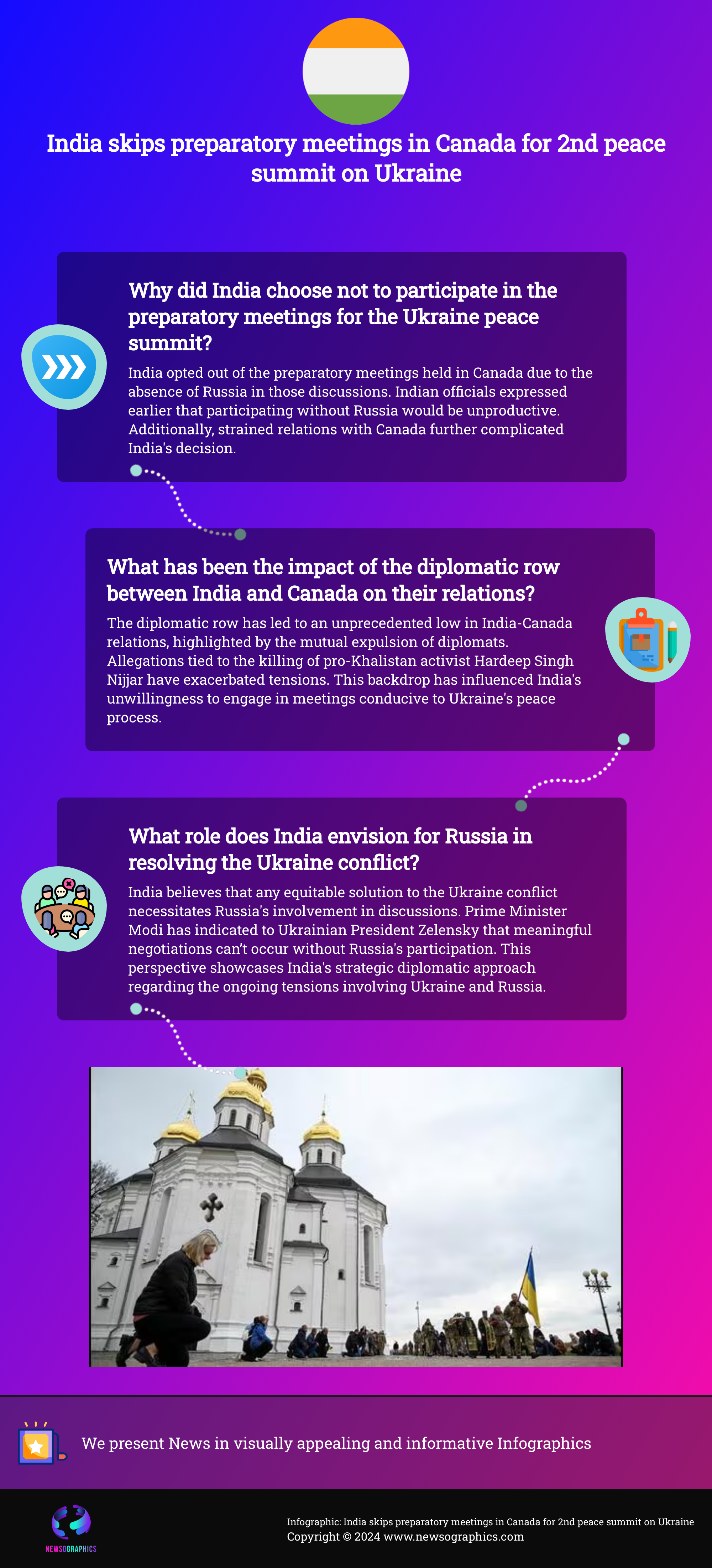 India skips preparatory meetings in Canada for 2nd peace summit on Ukraine

Why did India choose not to participate in the preparatory meetings for the Ukraine peace summit?

India opted out of the preparatory meetings held in Canada due to the absence of Russia in those discussions. Indian officials expressed earlier that participating without Russia would be unproductive. Additionally, strained relations with Canada further complicated India's decision.

What has been the impact of the diplomatic row between India and Canada on their relations?

The diplomatic row has led to an unprecedented low in India-Canada relations, highlighted by the mutual expulsion of diplomats. Allegations tied to the killing of pro-Khalistan activist Hardeep Singh Nijjar have exacerbated tensions. This backdrop has influenced India's unwillingness to engage in meetings conducive to Ukraine's peace process.

What role does India envision for Russia in resolving the Ukraine conflict?

India believes that any equitable solution to the Ukraine conflict necessitates Russia's involvement in discussions. Prime Minister Modi has indicated to Ukrainian President Zelensky that meaningful negotiations can't occur without Russia's participation. This perspective showcases India's strategic diplomatic approach regarding the ongoing tensions involving Ukraine and Russia.

We present News in visually appealing and informative Infographics

NEWSOGRAPHICS

Infographic: India skips preparatory meetings in Canada for 2nd peace summit on Ukraine
Copyright © 2024 www.newsographics.com