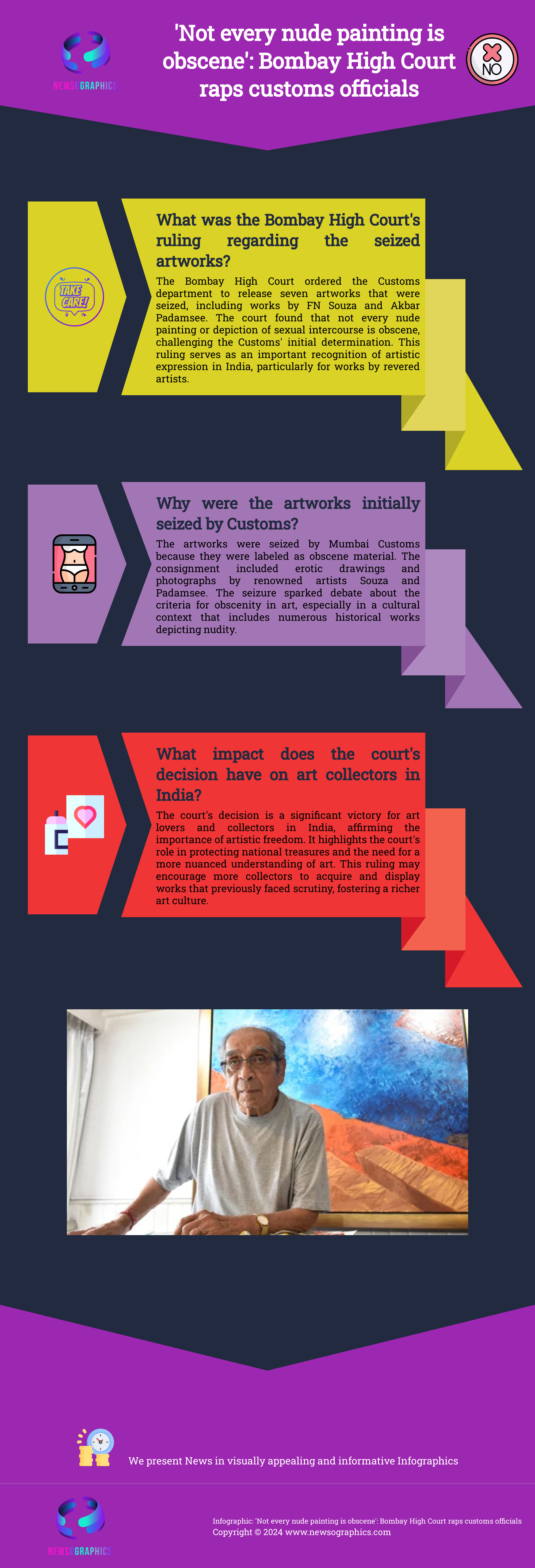 NEWSOGRAPHICS

'Not every nude painting is obscene': Bombay High Court raps customs officials

NO

TAKE CARE!

What was the Bombay High Court's ruling regarding the seized artworks?

The Bombay High Court ordered the Customs department to release seven artworks that were seized, including works by FN Souza and Akbar Padamsee. The court found that not every nude painting or depiction of sexual intercourse is obscene, challenging the Customs' initial determination. This ruling serves as an important recognition of artistic expression in India, particularly for works by revered artists.

Why were the artworks initially seized by Customs?

The artworks were seized by Mumbai Customs because they were labeled as obscene material. The consignment included erotic drawings and photographs by renowned artists Souza and Padamsee. The seizure sparked debate about the criteria for obscenity in art, especially in a cultural context that includes numerous historical works depicting nudity.

What impact does the court's decision have on art collectors in India?

The court's decision is a significant victory for art lovers and collectors in India, affirming the importance of artistic freedom. It highlights the court's role in protecting national treasures and the need for a more nuanced understanding of art. This ruling may encourage more collectors to acquire and display works that previously faced scrutiny, fostering a richer art culture.

We present News in visually appealing and informative Infographics

NEWSOGRAPHICS

Infographic: 'Not every nude painting is obscene': Bombay High Court raps customs officials
Copyright © 2024 www.newsographics.com